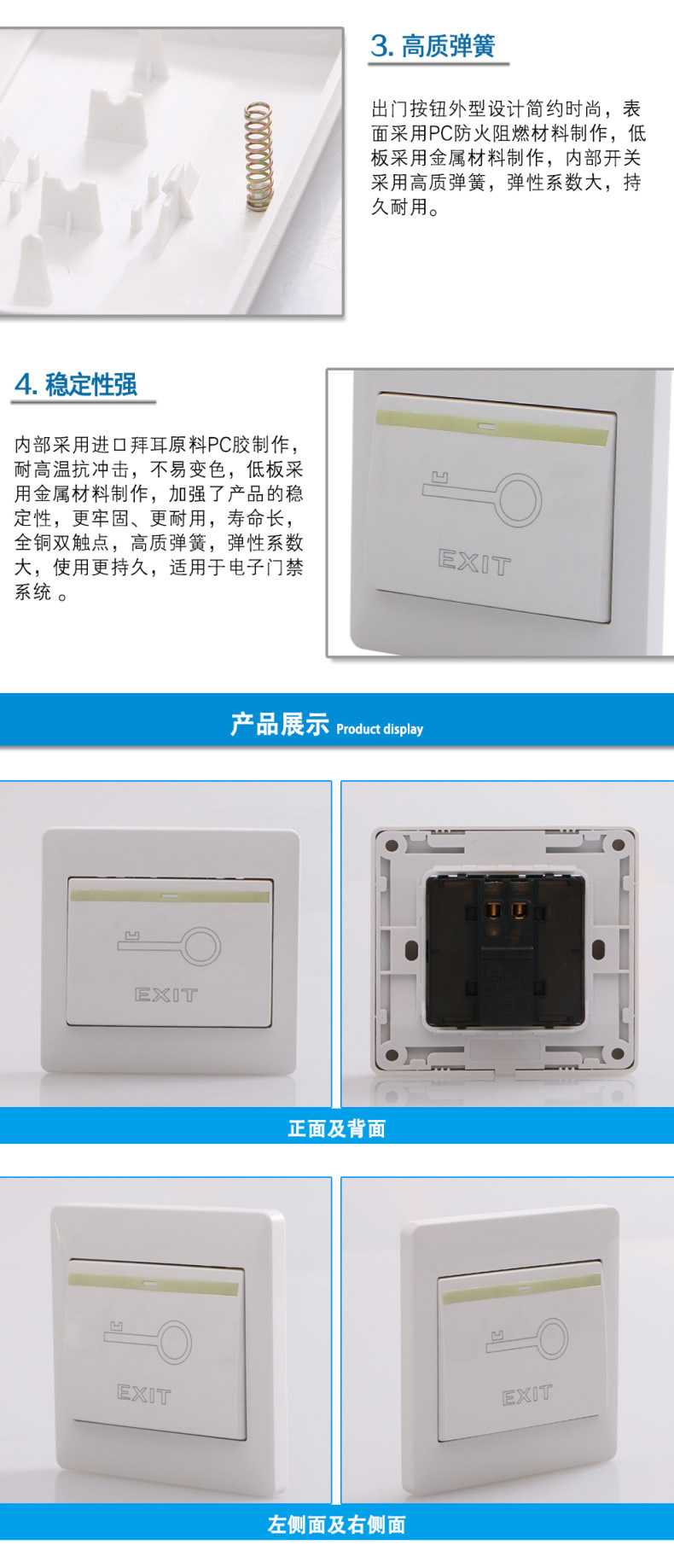 3. 高质弹簧

出门按钮外型设计简约时尚，表面采用PC防火阻燃材料制作，低板采用金属材料制作，内部开关采用高质弹簧，弹性系数大，持久耐用。

4. 稳定性强

内部采用进口拜耳原料PC胶制作，耐高温抗冲击，不易变色，低板采用金属材料制作，加强了产品的稳定性，更牢固、更耐用，寿命长，全铜双触点，高质弹簧，弹性系数大，使用更持久，适用于电子门禁系统 。

EXIT

产品展示 Product display

EXIT

正面及背面

EXIT

EXIT

左侧面及右侧面