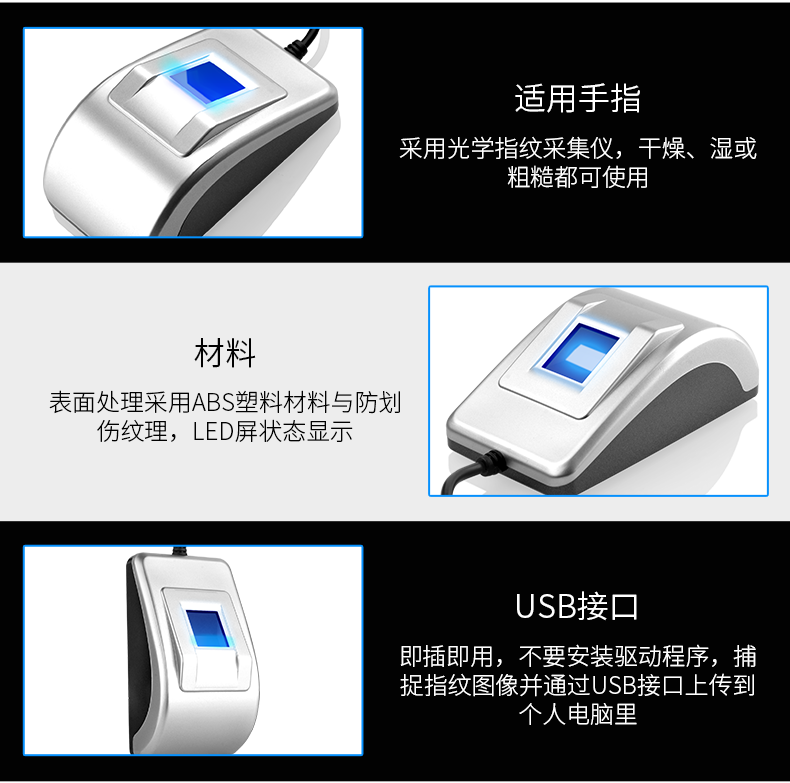 适用手指

采用光学指纹采集仪，干燥、湿或粗糙都可使用

材料

表面处理采用ABS塑料材料与防划伤纹理，LED屏状态显示

USB接口

即插即用，不要安装驱动程序，捕捉指纹图像并通过USB接口上传到个人电脑里