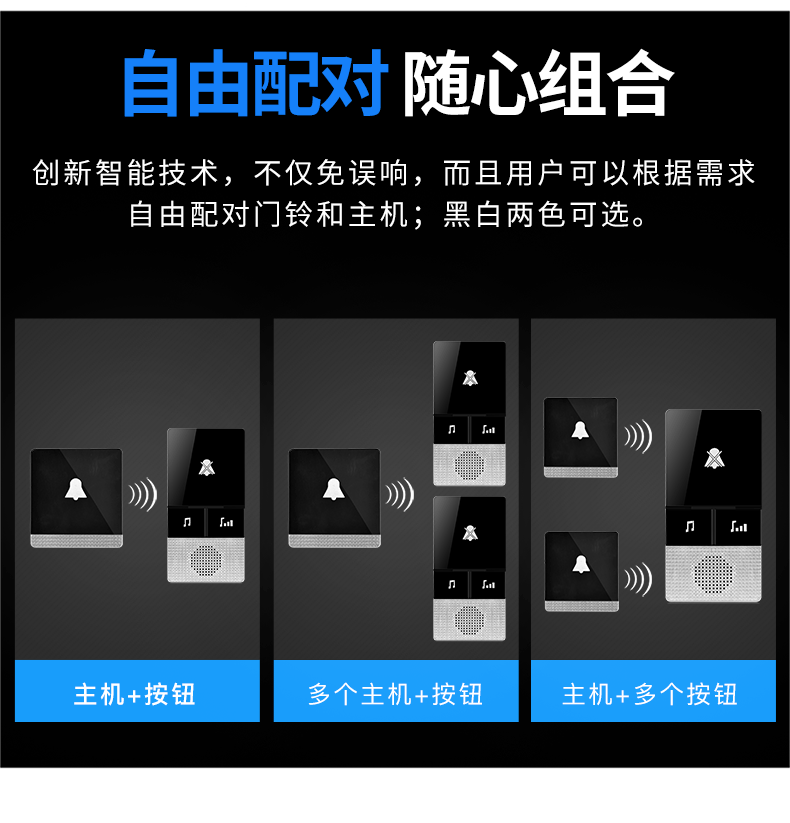 自由配对 随心组合

创新智能技术，不仅免误响，而且用户可以根据需求自由配对门铃和主机；黑白两色可选。

主机+按钮

多个主机+按钮

主机+多个按钮