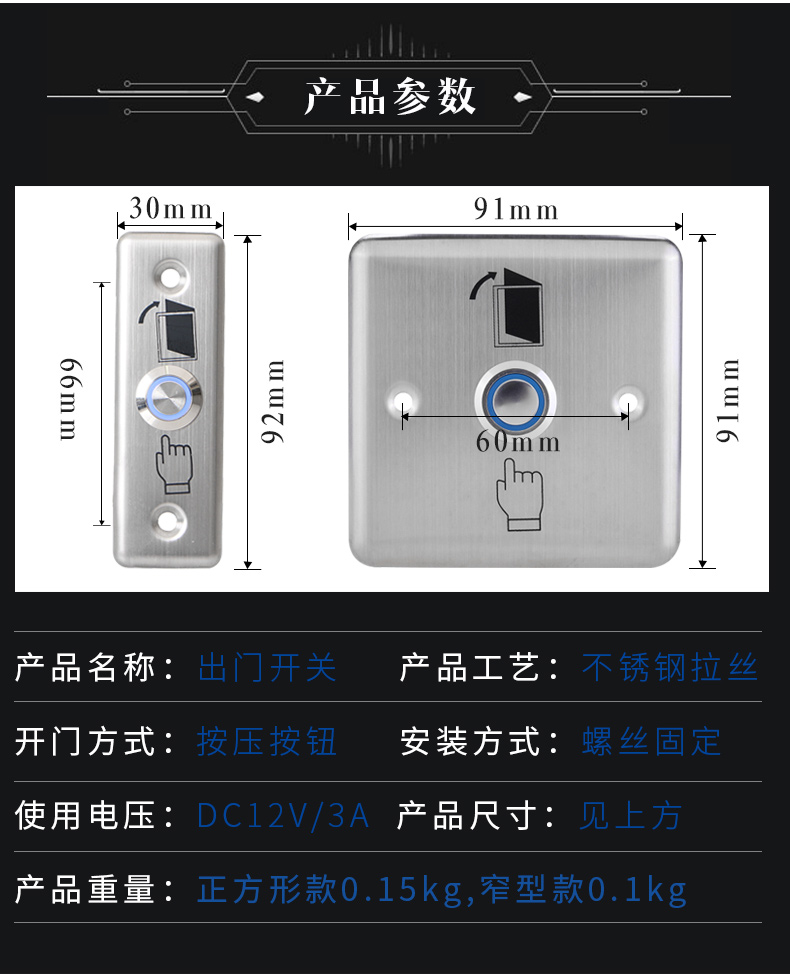 产品参数

30mm

66mm

92mm

91mm

60mm

91mm

产品名称：出门开关　产品工艺：不锈钢拉丝

开门方式：按压按钮　安装方式：螺丝固定

使用电压：DC12V/3A　产品尺寸：见上方

产品重量：正方形款0.15kg,窄型款0.1kg