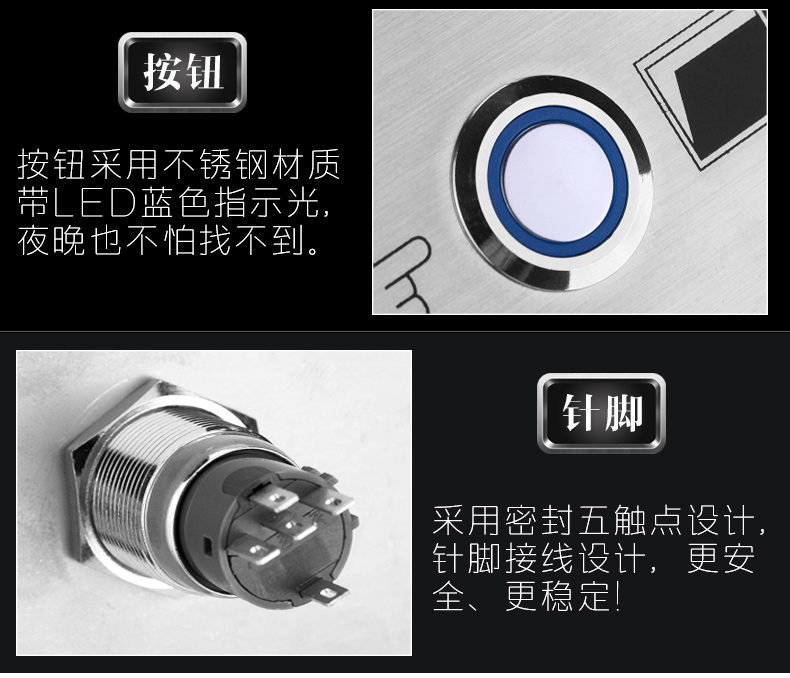 按钮

按钮采用不锈钢材质带LED蓝色指示光，夜晚也不怕找不到。

针脚

采用密封五触点设计，针脚接线设计，更安全、更稳定!