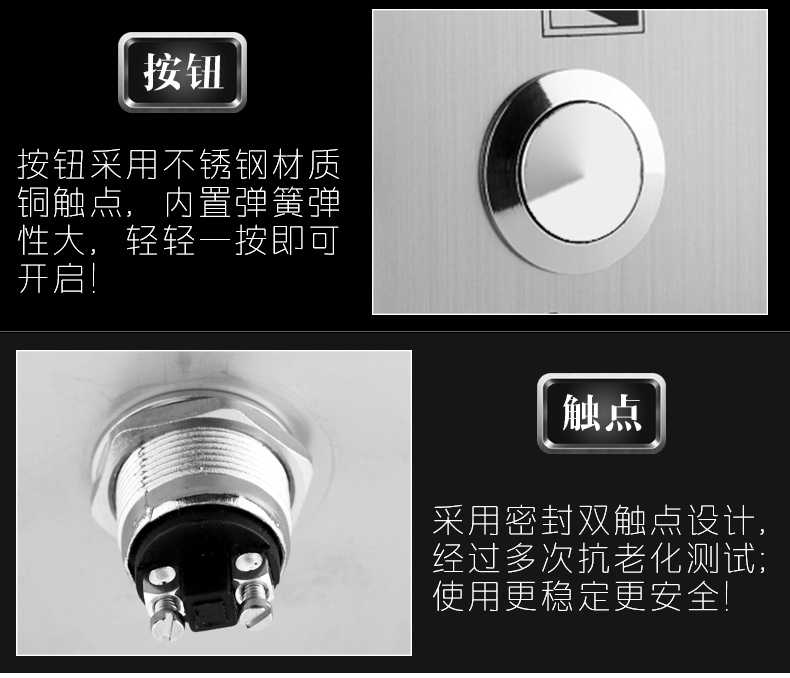 按钮

按钮采用不锈钢材质铜触点，内置弹簧弹性大，轻轻一按即可开启!

触点

采用密封双触点设计，经过多次抗老化测试;使用更稳定更安全!