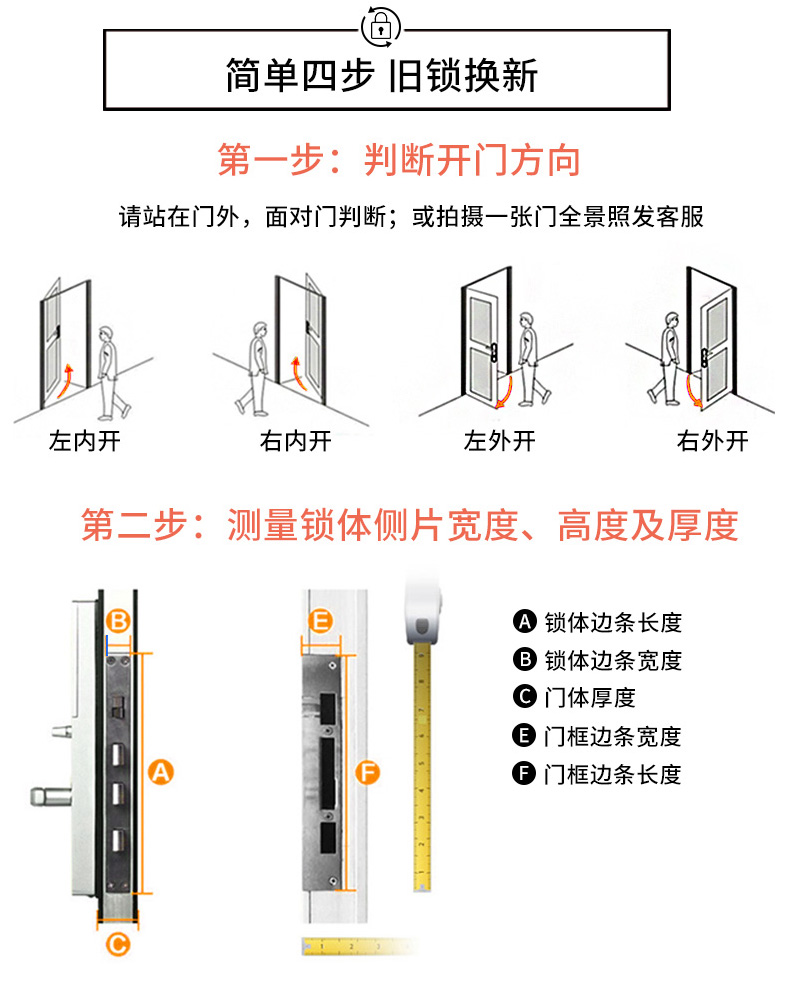 简单四步 旧锁换新

第一步：判断开门方向

请站在门外，面对门判断；或拍摄一张门全景照发客服

左内开

右内开

左外开

右外开

第二步：测量锁体侧片宽度、高度及厚度

B

A

C

E

F

A 锁体边条长度
B 锁体边条宽度
C 门体厚度
E 门框边条宽度
F 门框边条长度