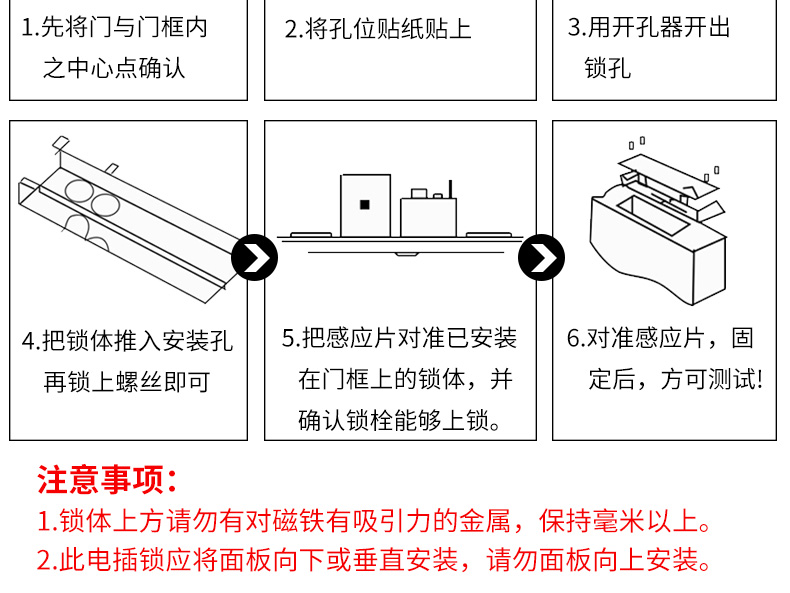 1.先将门与门框内之中心点确认

2.将孔位贴纸贴上

3.用开孔器开出锁孔

4.把锁体推入安装孔再锁上螺丝即可

5.把感应片对准已安装在门框上的锁体，并确认锁栓能够上锁。

6.对准感应片，固定后，方可测试!

注意事项:

1.锁体上方请勿有对磁铁有吸引力的金属，保持毫米以上。

2.此电插锁应将面板向下或垂直安装，请勿面板向上安装。