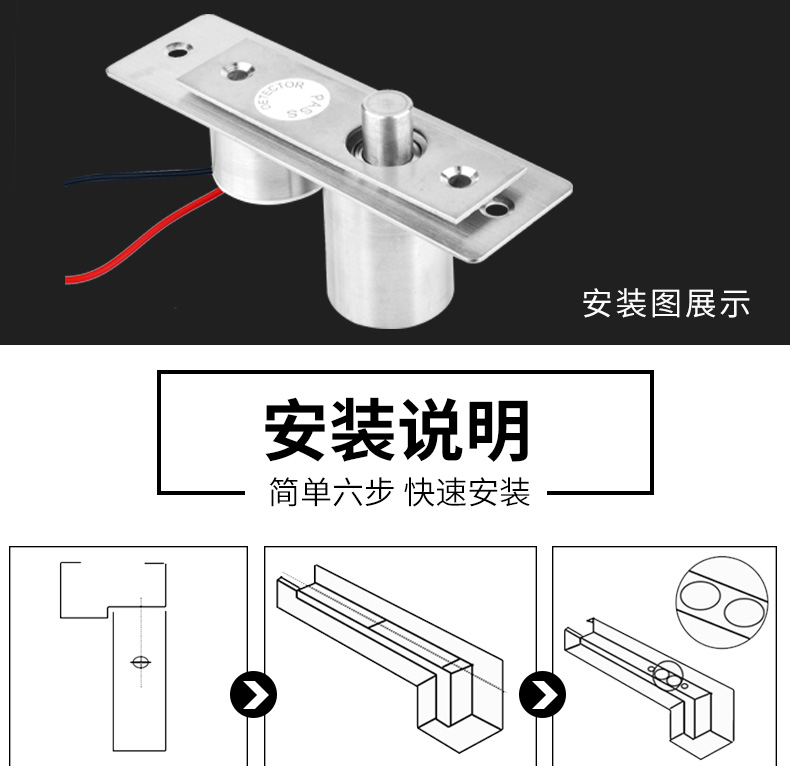 DETECTOR PASS

安装图展示

安装说明

简单六步 快速安装