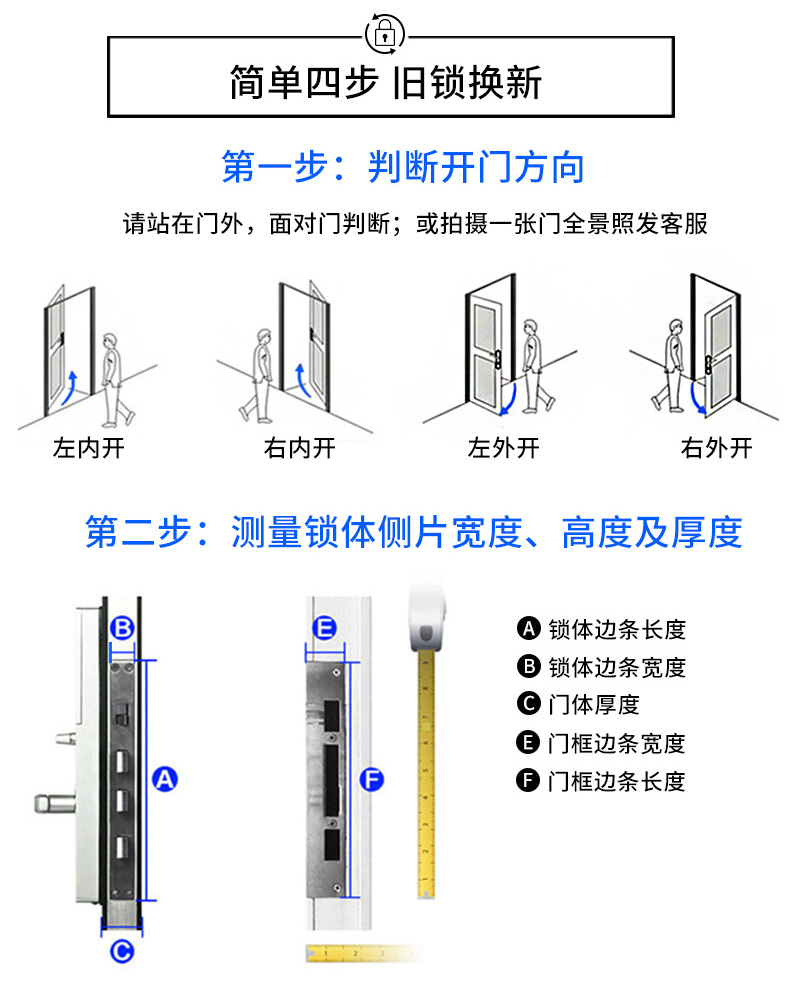 简单四步 旧锁换新

第一步：判断开门方向

请站在门外，面对门判断；或拍摄一张门全景照发客服

左内开

右内开

左外开

右外开

第二步：测量锁体侧片宽度、高度及厚度

B

A

C

E

F

A 锁体边条长度
B 锁体边条宽度
C 门体厚度
E 门框边条宽度
F 门框边条长度