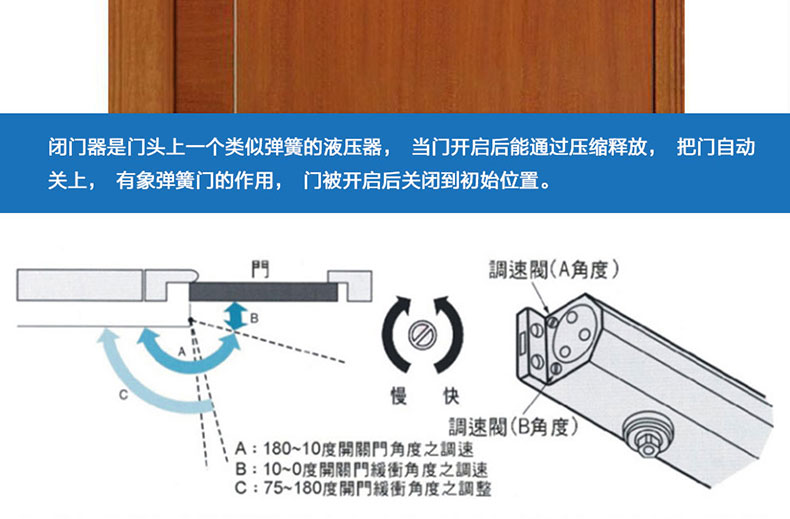 闭门器是门头上一个类似弹簧的液压器， 当门开启后能通过压缩释放， 把门自动关上， 有象弹簧门的作用， 门被开启后关闭到初始位置。

門

B

A

C

慢 快

調速閥(A角度)

調速閥(B角度)

A：180~10度開關門角度之調速
B：10~0度開關門緩衝角度之調速
C：75~180度開門緩衝角度之調整