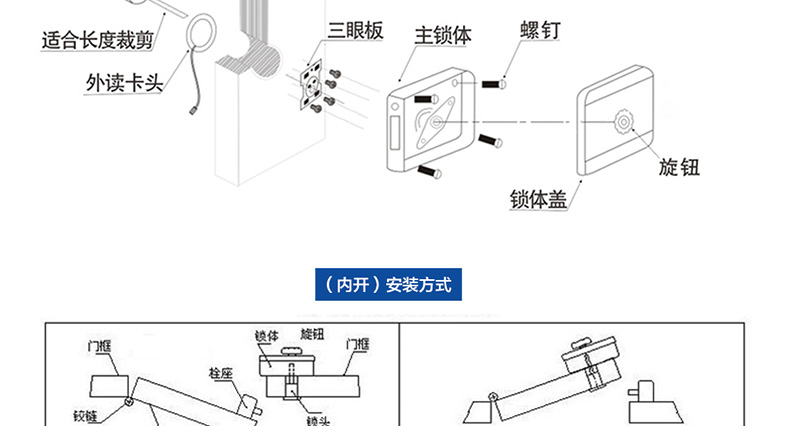 适合长度裁剪

外读卡头

三眼板

主锁体

螺钉

旋钮

锁体盖

（内开）安装方式

门框

锁体

旋钮

门框

栓座

铰链

锁头