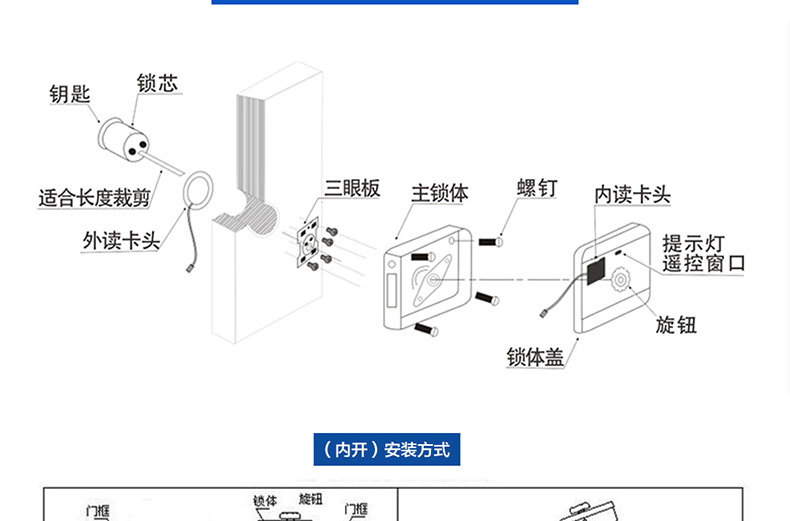 钥匙
锁芯
适合长度裁剪
外读卡头
三眼板
主锁体
螺钉
内读卡头
提示灯
遥控窗口
旋钮
锁体盖

（内开）安装方式

门框
锁体
旋钮
门框