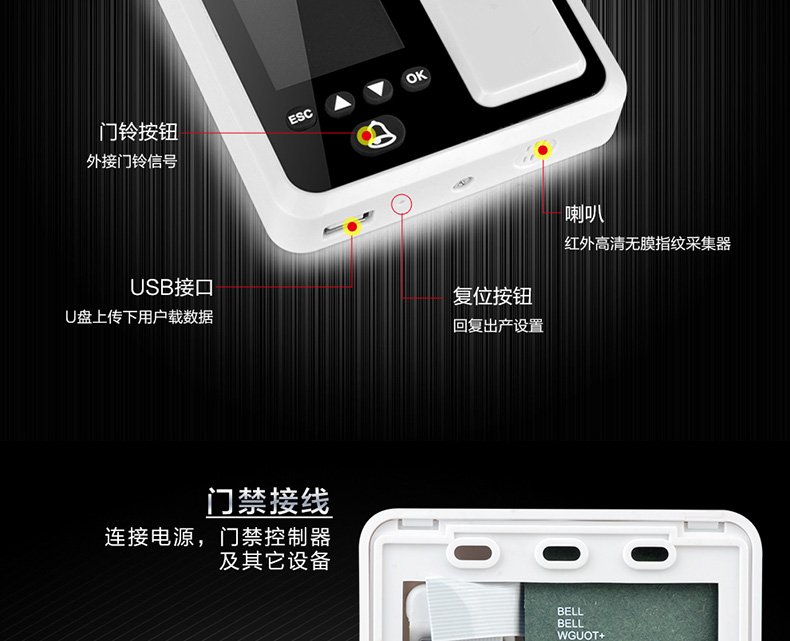 ESC
OK

门铃按钮
外接门铃信号

喇叭
红外高清无膜指纹采集器

USB接口
U盘上传下用户载数据

复位按钮
回复出产设置

门禁接线
连接电源，门禁控制器及其它设备

BELL
BELL
WGUOT+