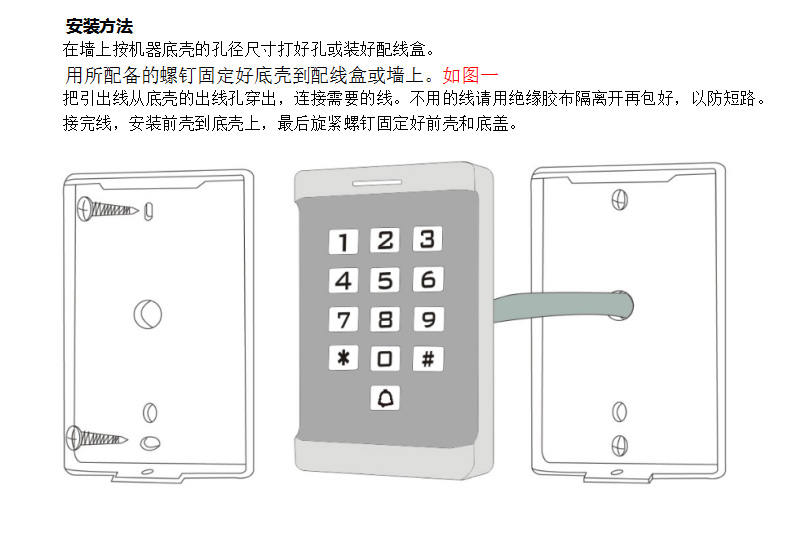 安装方法
在墙上按机器底壳的孔径尺寸打好孔或装好配线盒。
用所配备的螺钉固定好底壳到配线盒或墙上。如图一
把引出线从底壳的出线孔穿出，连接需要的线。不用的线请用绝缘胶布隔离开再包好，以防短路。
接完线，安装前壳到底壳上，最后旋紧螺钉固定好前壳和底盖。

1 2 3
4 5 6
7 8 9
* 0 #